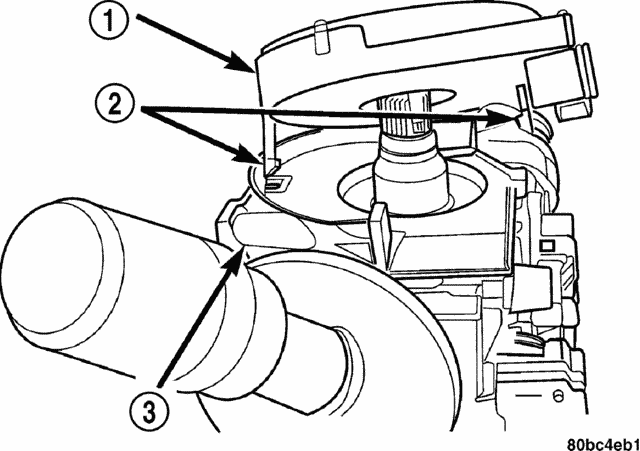 1
2
3
80bc4eb1